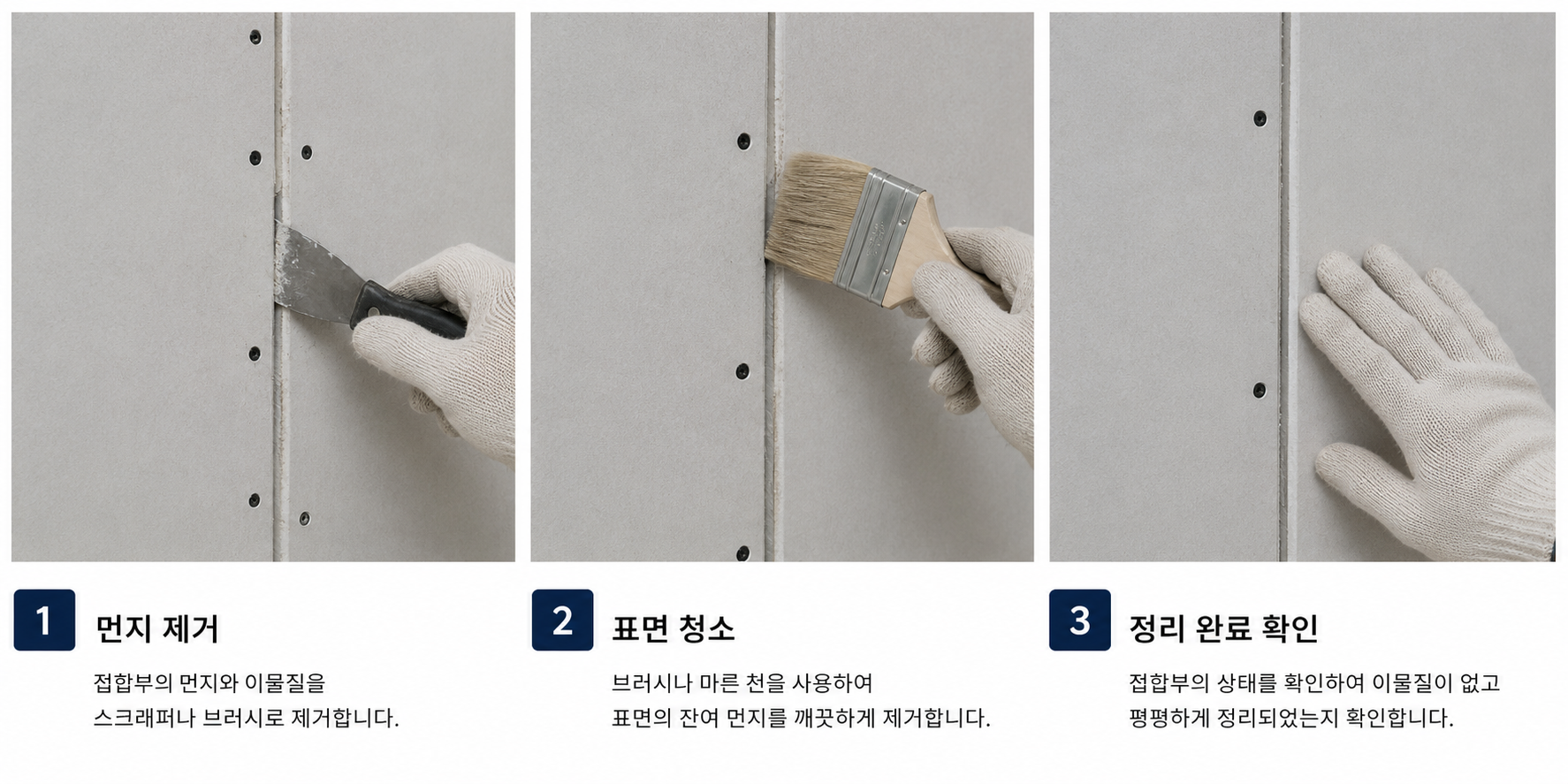 1
먼지 제거
접합부의 먼지와 이물질을 스크래퍼나 브러시로 제거합니다.

2
표면 청소
브러시나 마른 천을 사용하여 표면의 잔여 먼지를 깨끗하게 제거합니다.

3
정리 완료 확인
접합부의 상태를 확인하여 이물질이 없고 평평하게 정리되었는지 확인합니다.