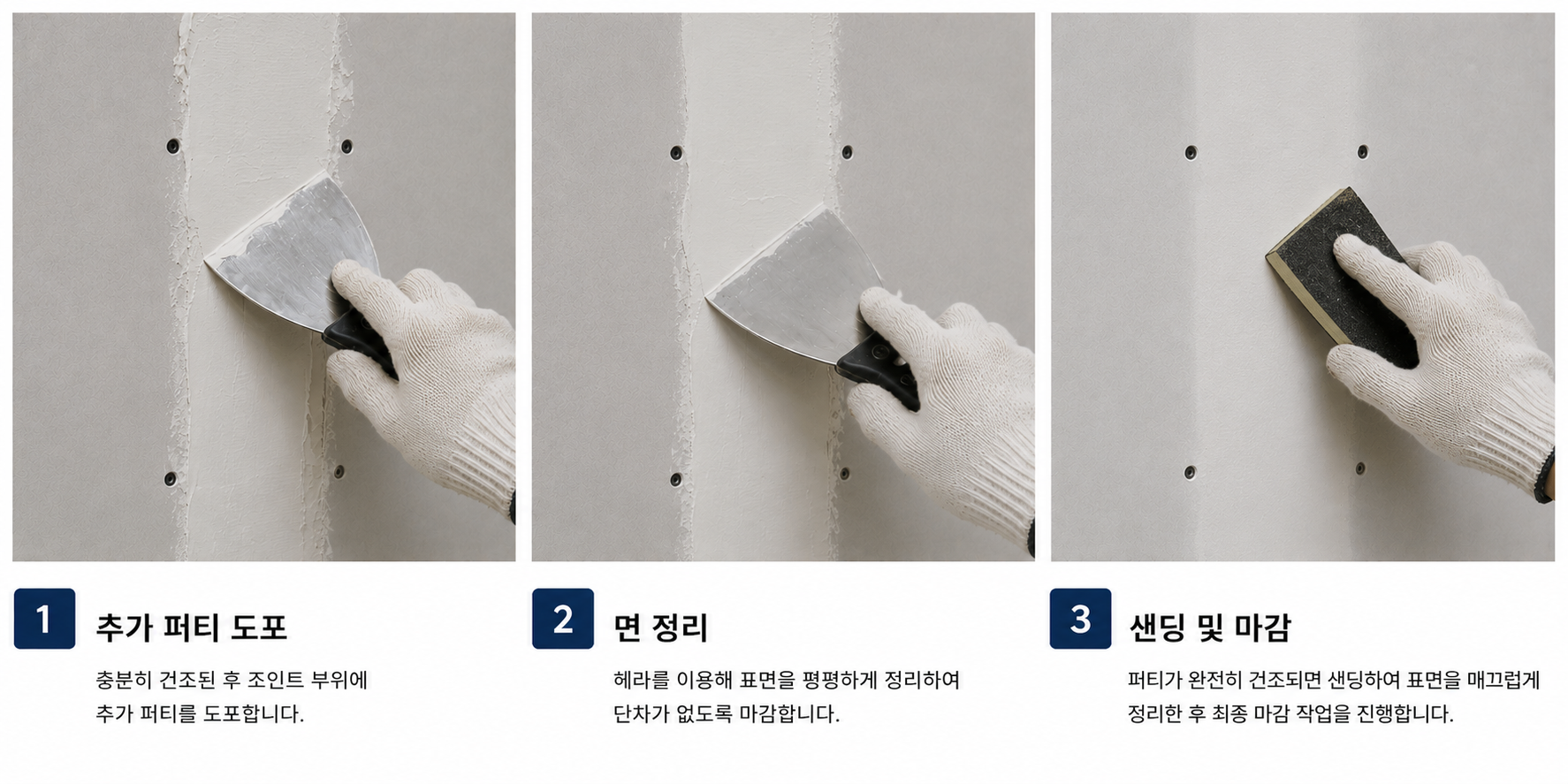 1
추가 퍼티 도포
충분히 건조된 후 조인트 부위에 추가 퍼티를 도포합니다.

2
면 정리
헤라를 이용해 표면을 평평하게 정리하여 단차가 없도록 마감합니다.

3
샌딩 및 마감
퍼티가 완전히 건조되면 샌딩하여 표면을 매끄럽게 정리한 후 최종 마감 작업을 진행합니다.