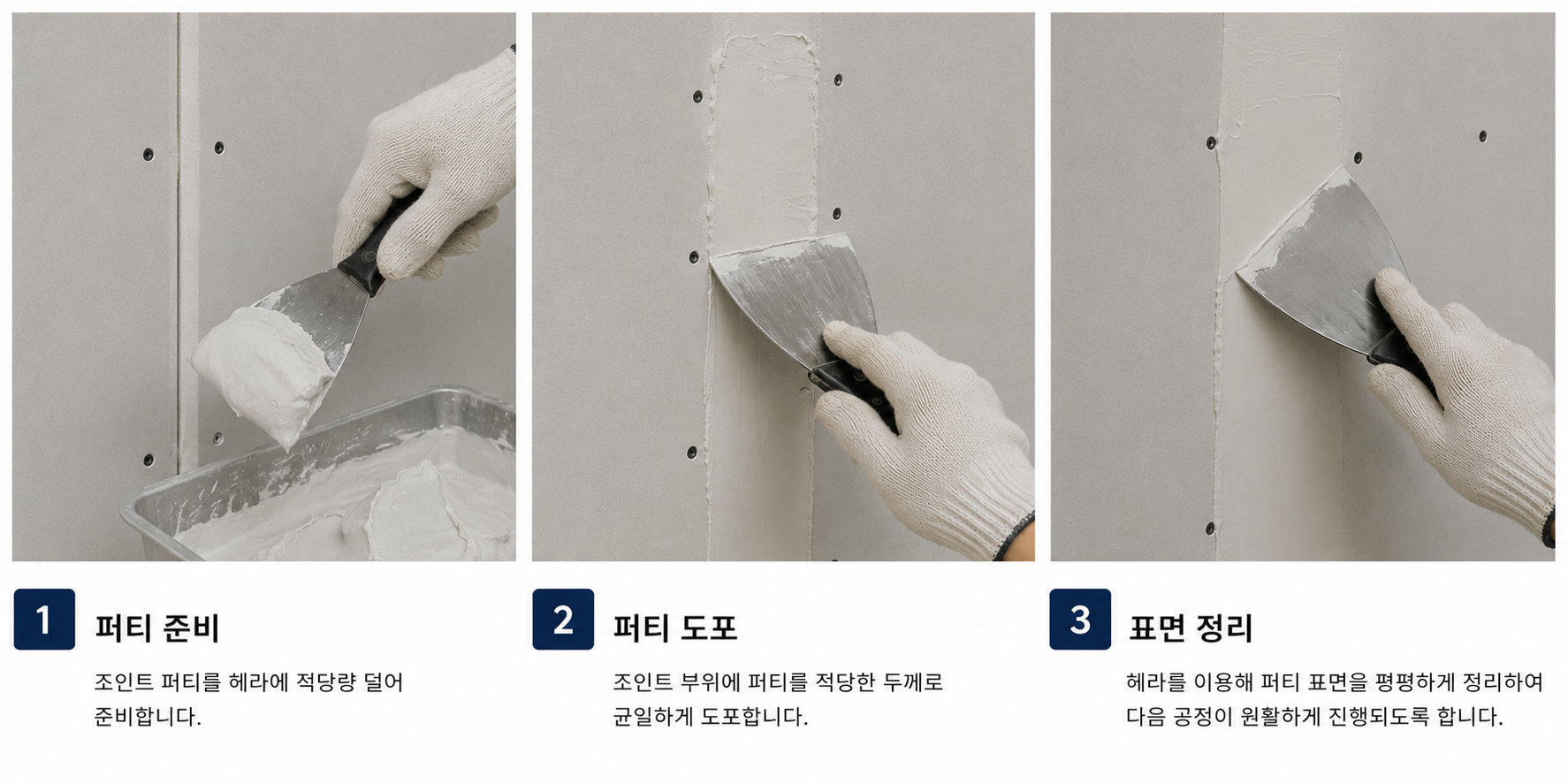 1
퍼티 준비
조인트 퍼티를 헤라에 적당량 덜어 준비합니다.

2
퍼티 도포
조인트 부위에 퍼티를 적당한 두께로 균일하게 도포합니다.

3
표면 정리
헤라를 이용해 퍼티 표면을 평평하게 정리하여 다음 공정이 원활하게 진행되도록 합니다.